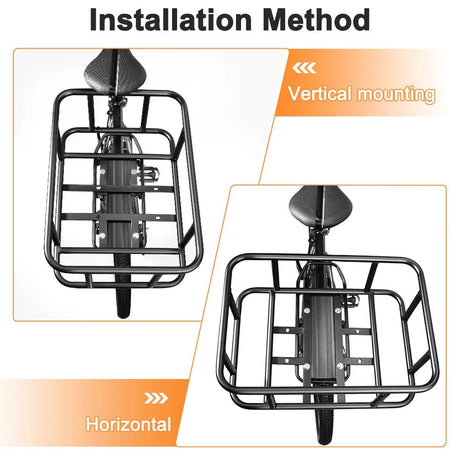 Installation Method

Vertical mounting

Horizontal