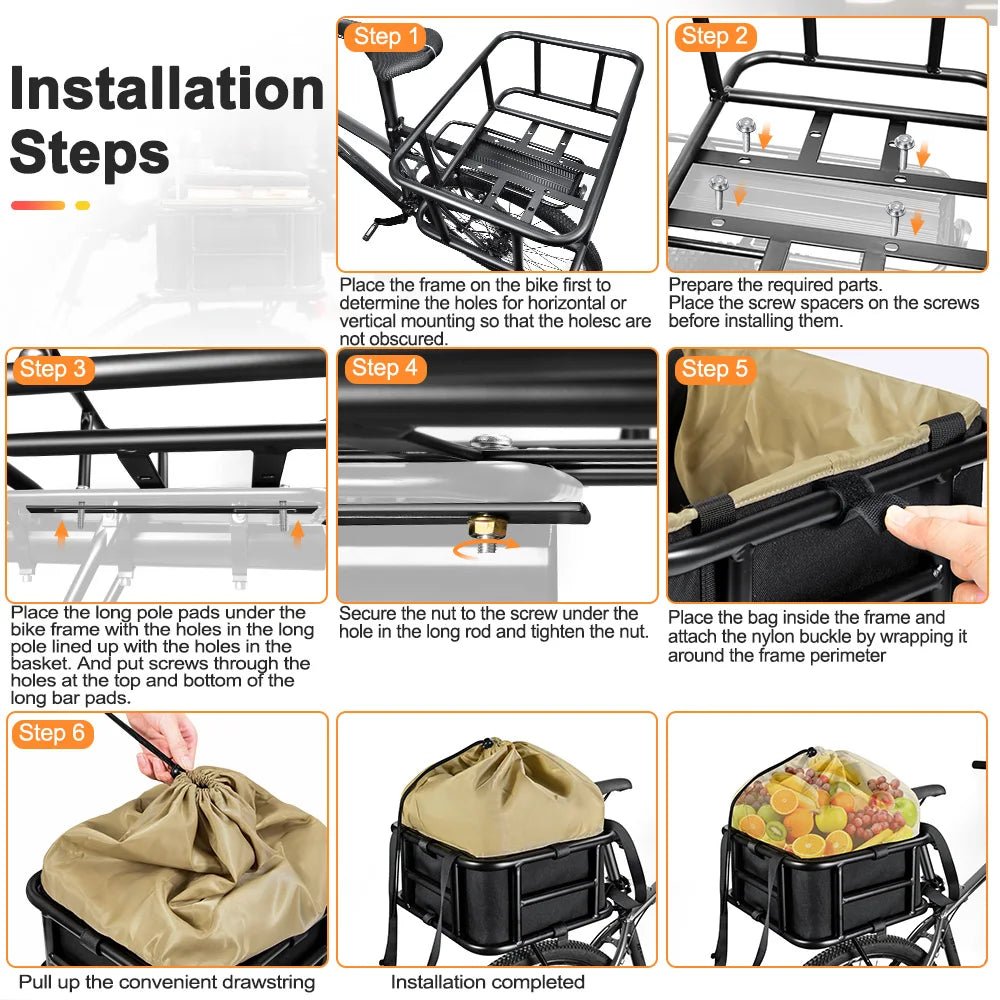 Installation Steps

Step 1

Place the frame on the bike first to determine the holes for horizontal or vertical mounting so that the holesc are not obscured.

Step 2

Prepare the required parts.
Place the screw spacers on the screws before installing them.

Step 3

Place the long pole pads under the bike frame with the holes in the long pole lined up with the holes in the basket. And put screws through the holes at the top and bottom of the long bar pads.

Step 4

Secure the nut to the screw under the hole in the long rod and tighten the nut.

Step 5

Place the bag inside the frame and attach the nylon buckle by wrapping it around the frame perimeter

Step 6

Pull up the convenient drawstring

Installation completed