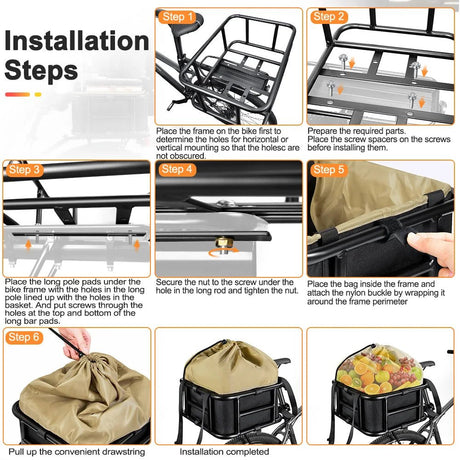 Installation Steps

Step 1

Place the frame on the bike first to determine the holes for horizontal or vertical mounting so that the holesc are not obscured.

Step 2

Prepare the required parts. Place the screw spacers on the screws before installing them.

Step 3

Place the long pole pads under the bike frame with the holes in the long pole lined up with the holes in the basket. And put screws through the holes at the top and bottom of the long bar pads.

Step 4

Secure the nut to the screw under the hole in the long rod and tighten the nut.

Step 5

Place the bag inside the frame and attach the nylon buckle by wrapping it around the frame perimeter

Step 6

Pull up the convenient drawstring

Installation completed