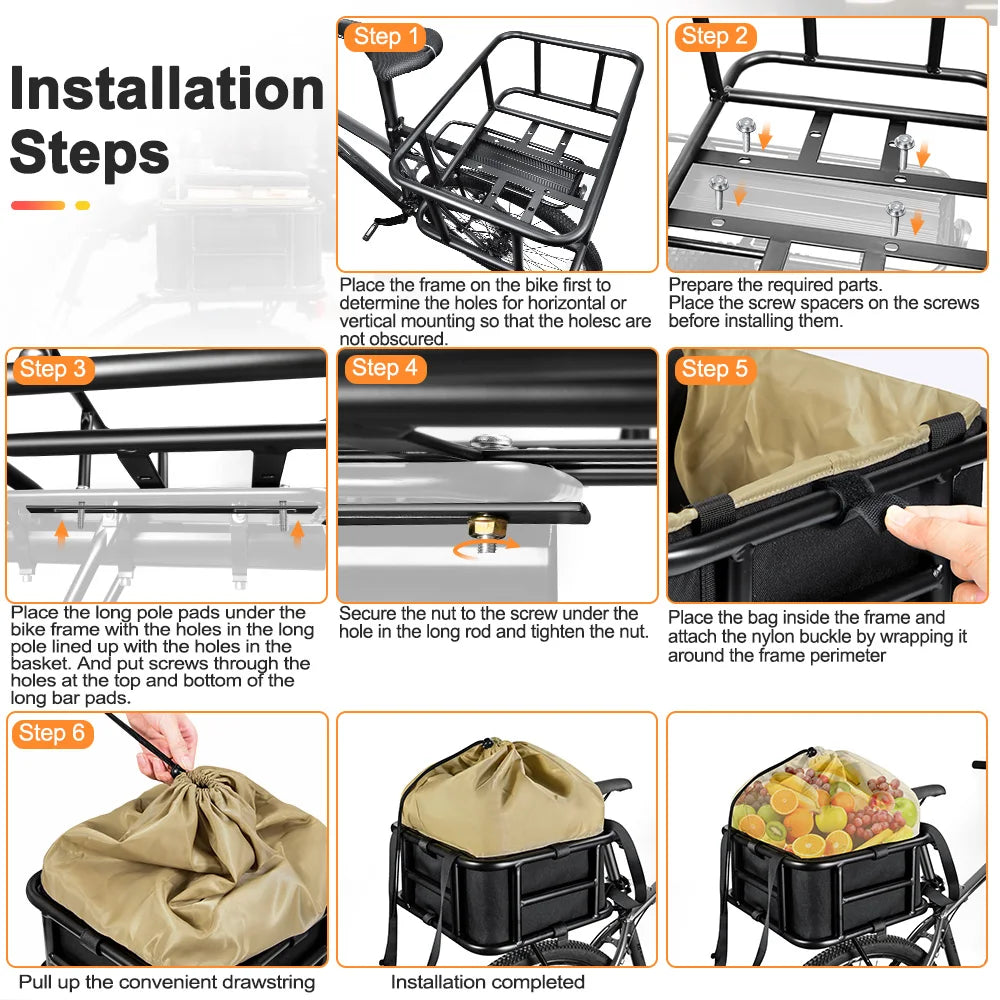 Installation Steps

Step 1

Place the frame on the bike first to determine the holes for horizontal or vertical mounting so that the holesc are not obscured.

Step 2

Prepare the required parts. Place the screw spacers on the screws before installing them.

Step 3

Place the long pole pads under the bike frame with the holes in the long pole lined up with the holes in the basket. And put screws through the holes at the top and bottom of the long bar pads.

Step 4

Secure the nut to the screw under the hole in the long rod and tighten the nut.

Step 5

Place the bag inside the frame and attach the nylon buckle by wrapping it around the frame perimeter

Step 6

Pull up the convenient drawstring

Installation completed